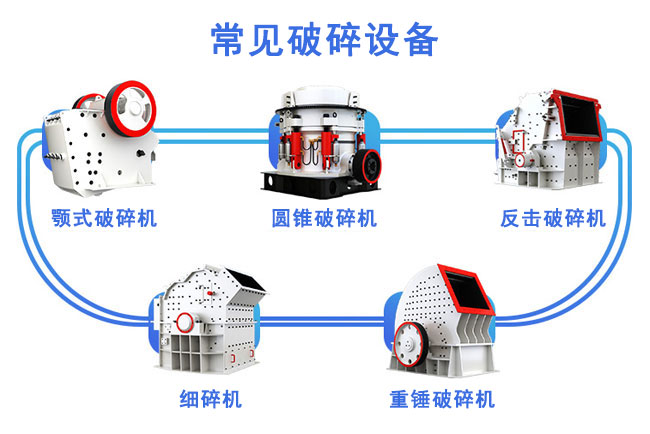 常见破碎设备

颚式破碎机

圆锥破碎机

反击破碎机

细碎机

重锤破碎机